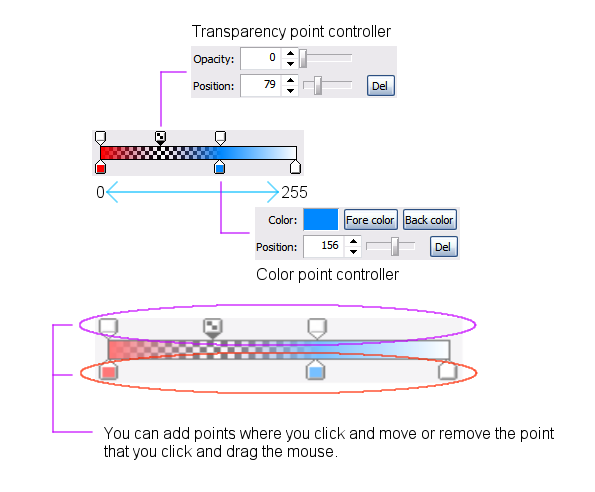 Transparency point controller

Opacity: 0

Position: 79 Del

0 255

Color: Fore color Back color

Position: 156 Del

Color point controller

You can add points where you click and move or remove the point that you click and drag the mouse.